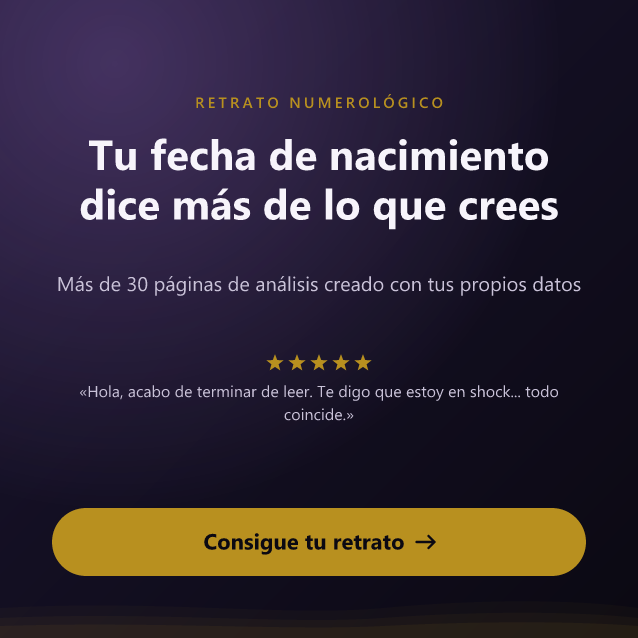 RETRATO NUMEROLÓGICO

Tu fecha de nacimiento dice más de lo que crees

Más de 30 páginas de análisis creado con tus propios datos

★★★★★

«Hola, acabo de terminar de leer. Te digo que estoy en shock... todo coincide.»

Consigue tu retrato →