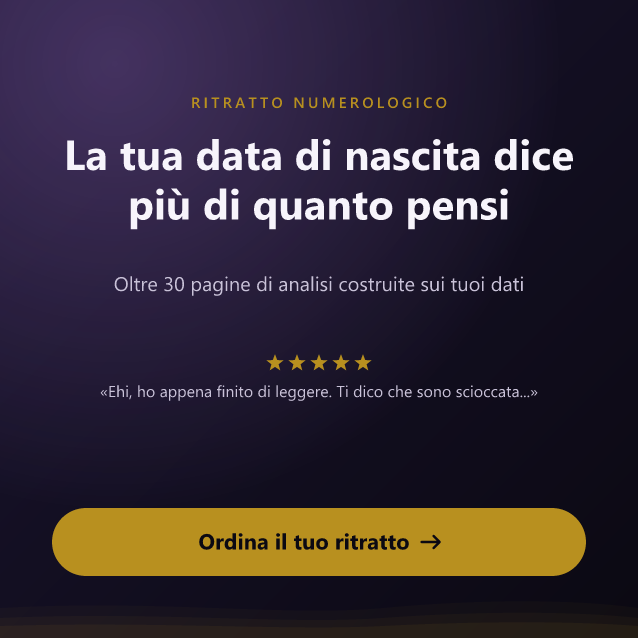 RITRATTO NUMEROLOGICO

La tua data di nascita dice più di quanto pensi

Oltre 30 pagine di analisi costruite sui tuoi dati

★★★★★

«Ehi, ho appena finito di leggere. Ti dico che sono scioccata...»

Ordina il tuo ritratto →